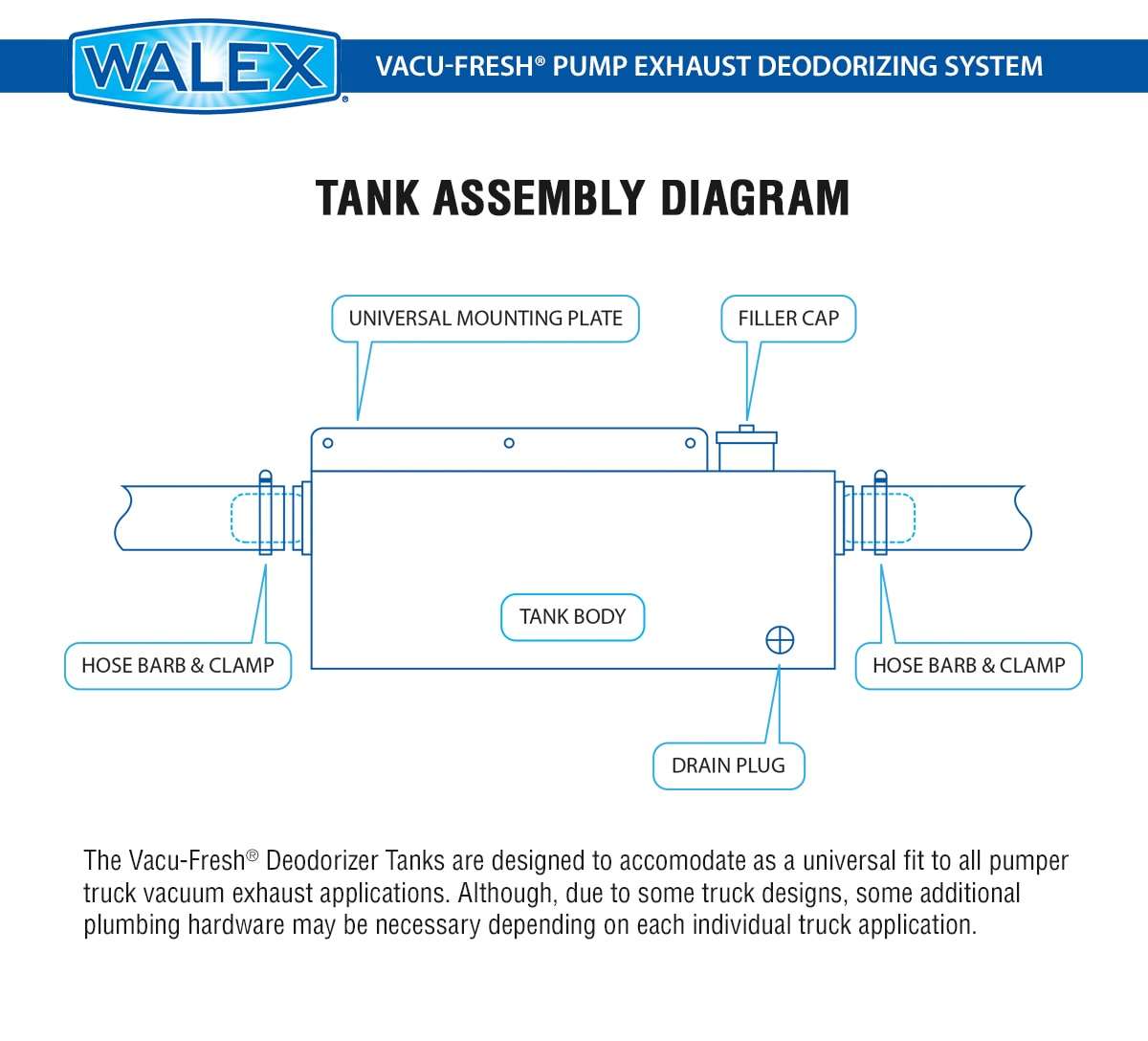 WALEX®

VACU-FRESH® PUMP EXHAUST DEODORIZING SYSTEM

TANK ASSEMBLY DIAGRAM

UNIVERSAL MOUNTING PLATE

FILLER CAP

TANK BODY

HOSE BARB & CLAMP

HOSE BARB & CLAMP

DRAIN PLUG

The Vacu-Fresh® Deodorizer Tanks are designed to accomodate as a universal fit to all pumper truck vacuum exhaust applications. Although, due to some truck designs, some additional plumbing hardware may be necessary depending on each individual truck application.